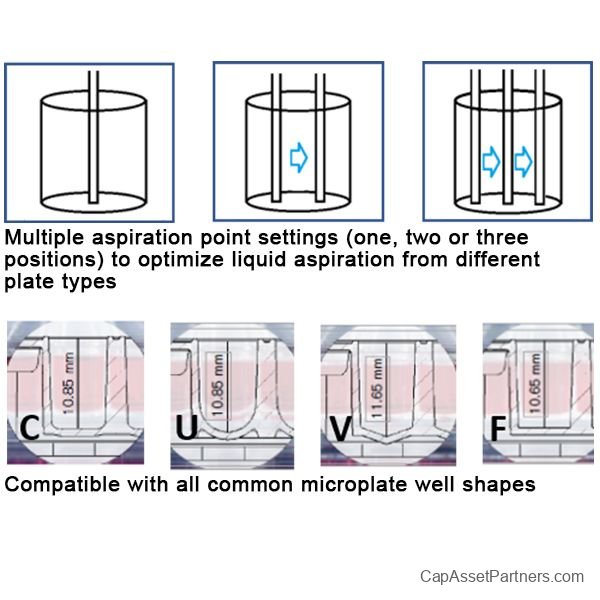 Multiple aspiration point settings (one, two or three positions) to optimize liquid aspiration from different plate types

10.85 mm
C

10.85 mm
U

11.65 mm
V

10.65 mm
F

Compatible with all common microplate well shapes

CapAssetPartners.com