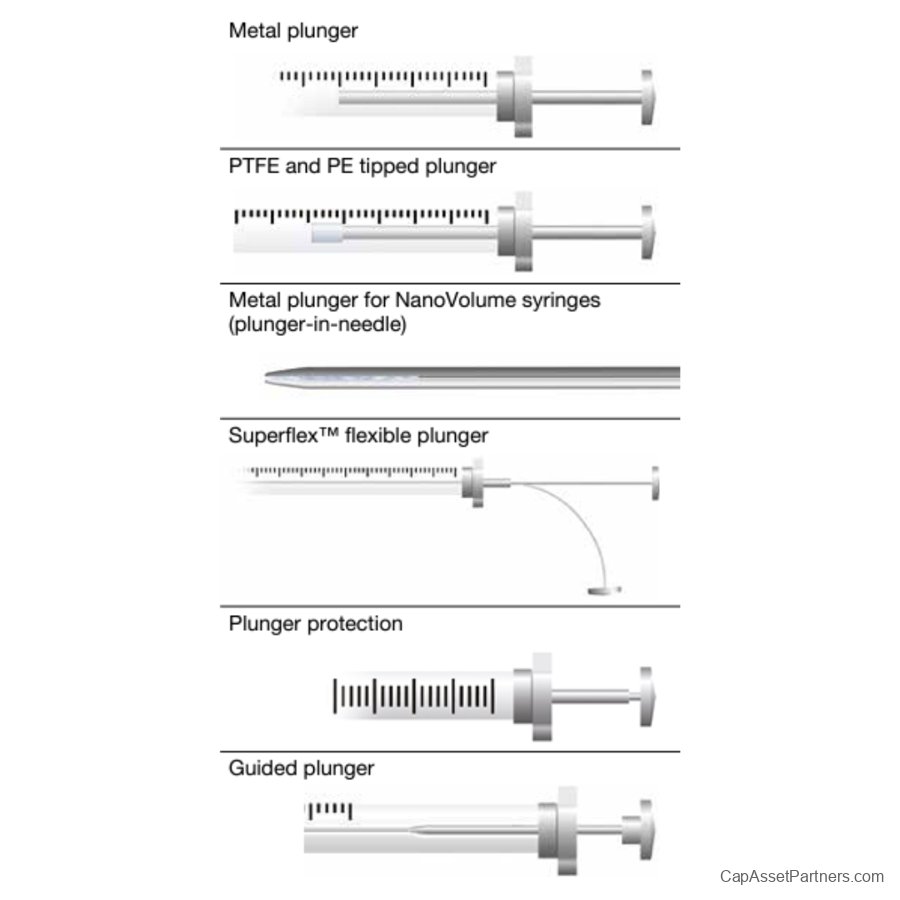 Metal plunger

PTFE and PE tipped plunger

Metal plunger for NanoVolume syringes (plunger-in-needle)

Superflex™ flexible plunger

Plunger protection

Guided plunger

CapAssetPartners.com