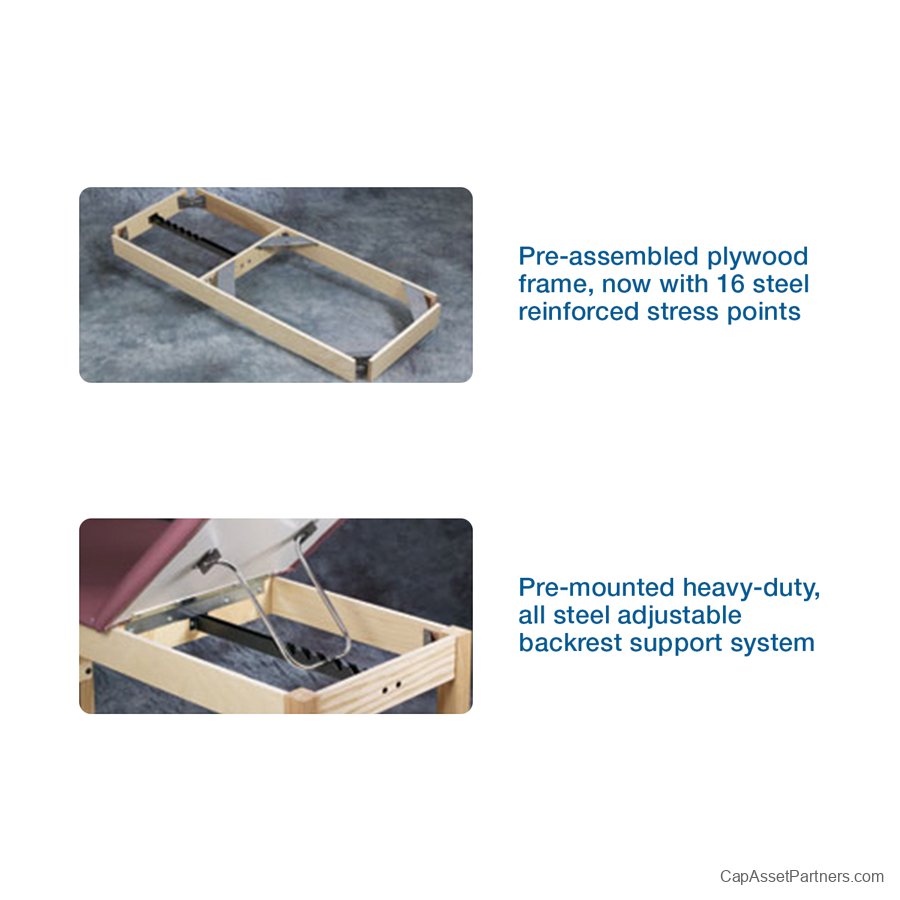 Pre-assembled plywood frame, now with 16 steel reinforced stress points

Pre-mounted heavy-duty, all steel adjustable backrest support system

CapAssetPartners.com