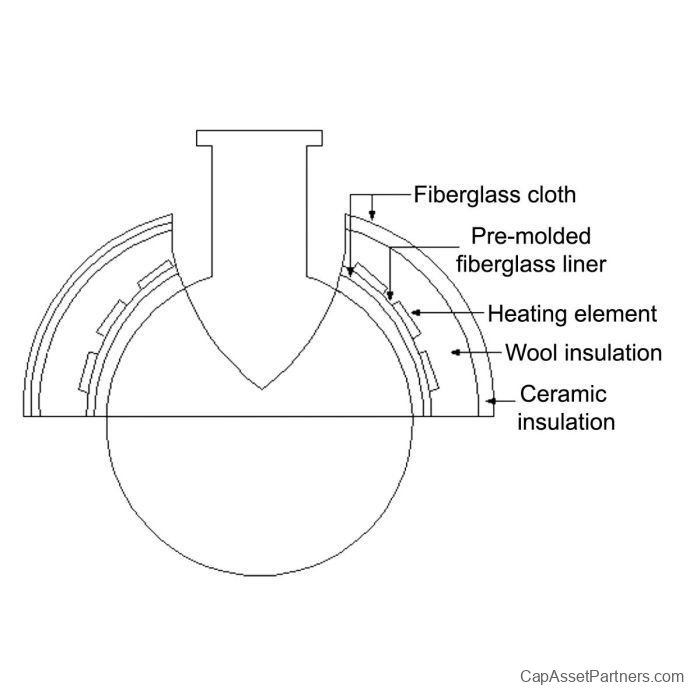 Fiberglass cloth

Pre-molded fiberglass liner

Heating element

Wool insulation

Ceramic insulation

CapAssetPartners.com