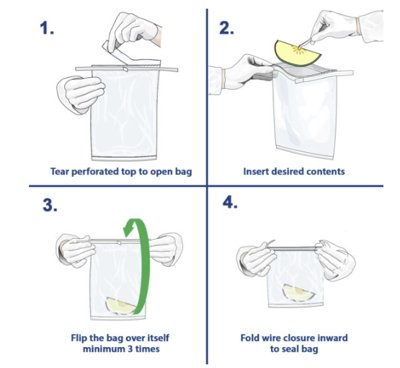 1.

Tear perforated top to open bag

2.

Insert desired contents

3.

Flip the bag over itself minimum 3 times

4.

Fold wire closure inward to seal bag