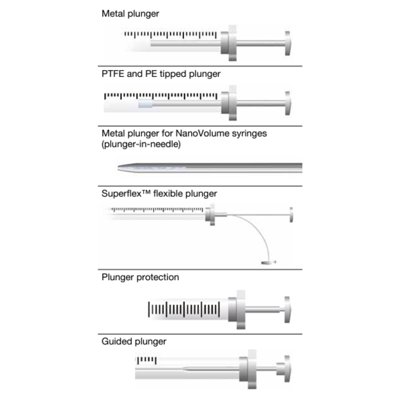 Metal plunger

PTFE and PE tipped plunger

Metal plunger for NanoVolume syringes (plunger-in-needle)

Superflex™ flexible plunger

Plunger protection

Guided plunger